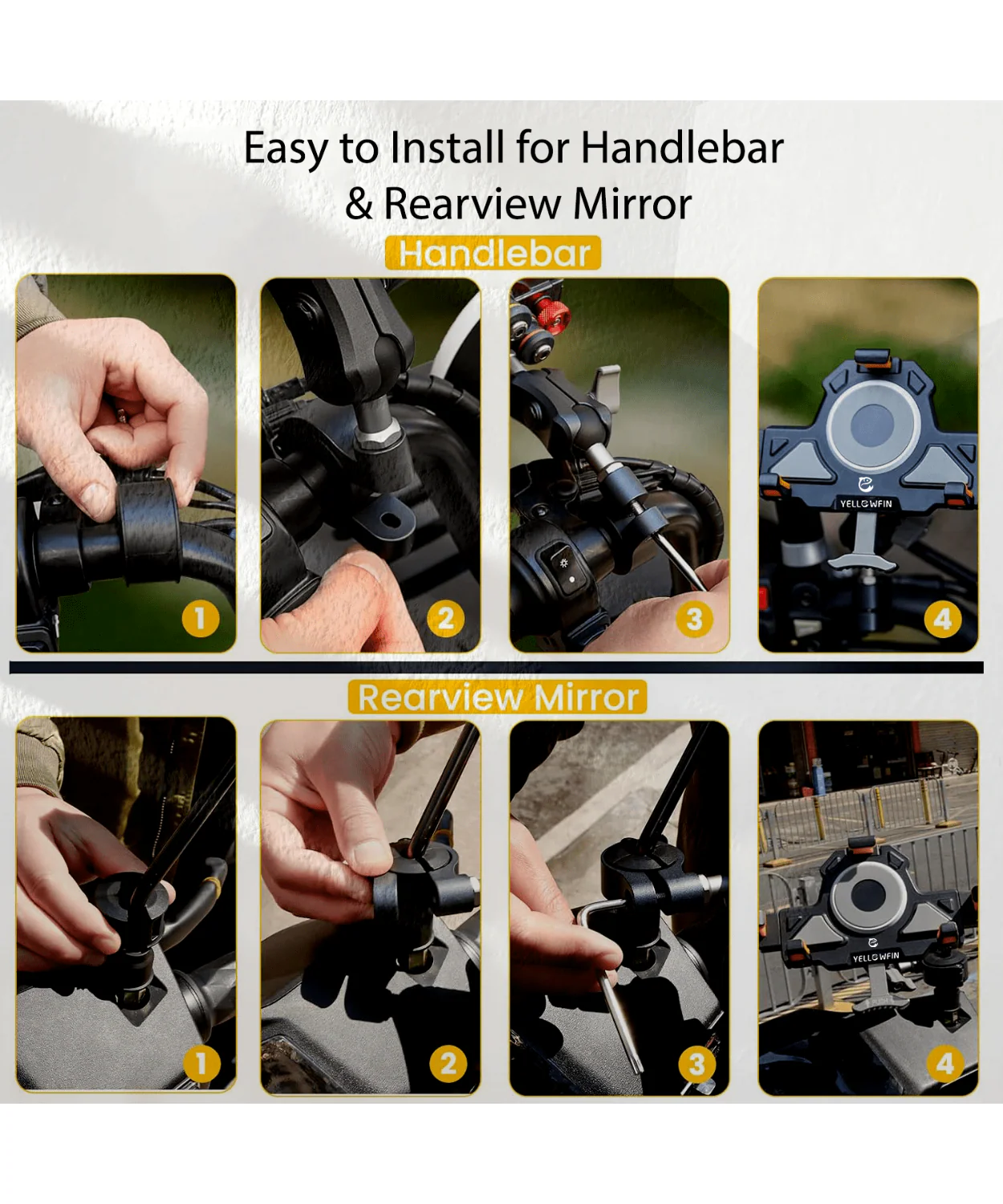 Easy to Install for Handlebar & Rearview Mirror

Handlebar

1

2

3

YELLOWFIN

4

Rearview Mirror

1

2

3

YELLOWFIN

4